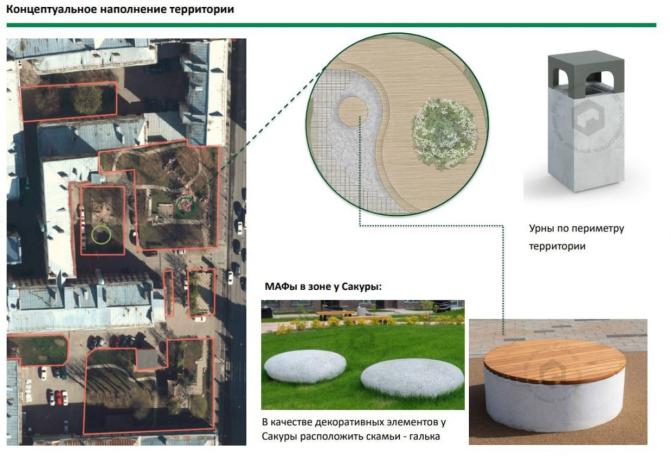 Концептуальное наполнение территории

Урны по периметру территории

МАФы в зоне у Сакуры:

В качестве декоративных элементов у Сакуры расположить скамьи - галька